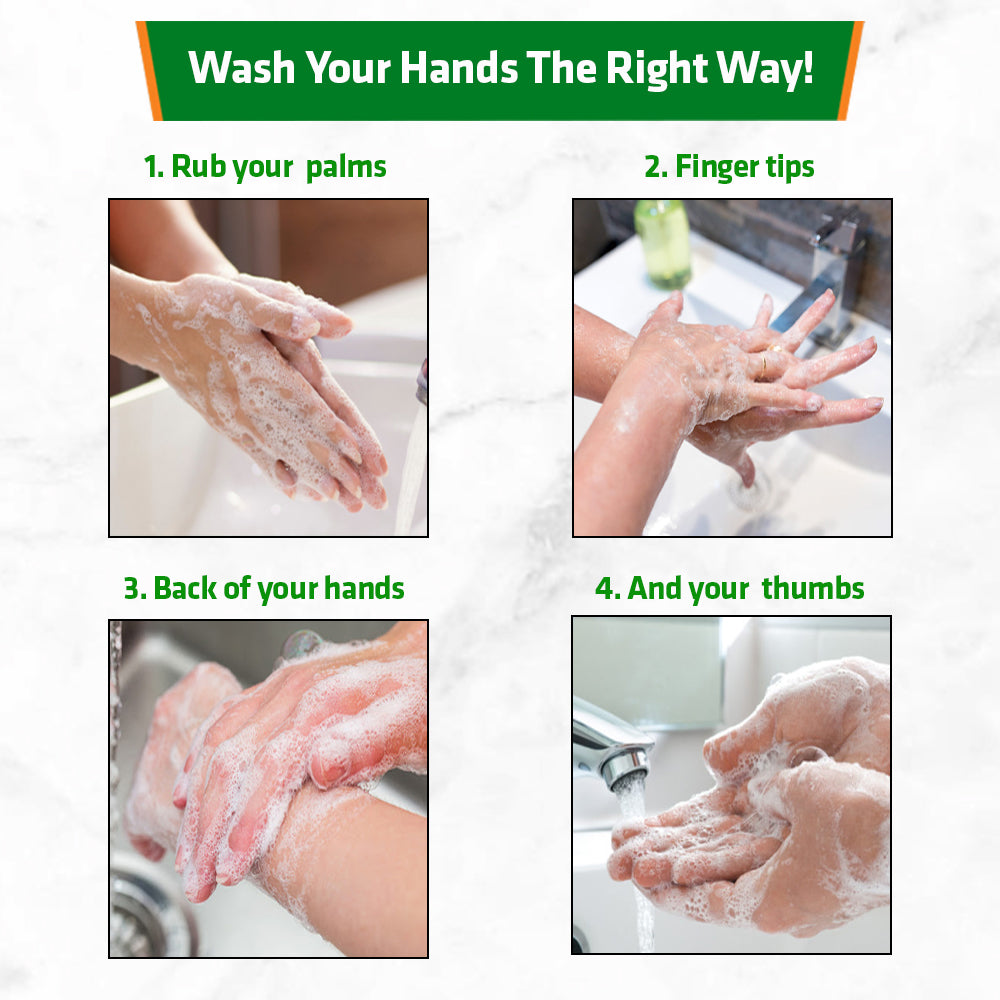 Wash Your Hands The Right Way!

1. Rub your palms

2. Finger tips

3. Back of your hands

4. And your thumbs